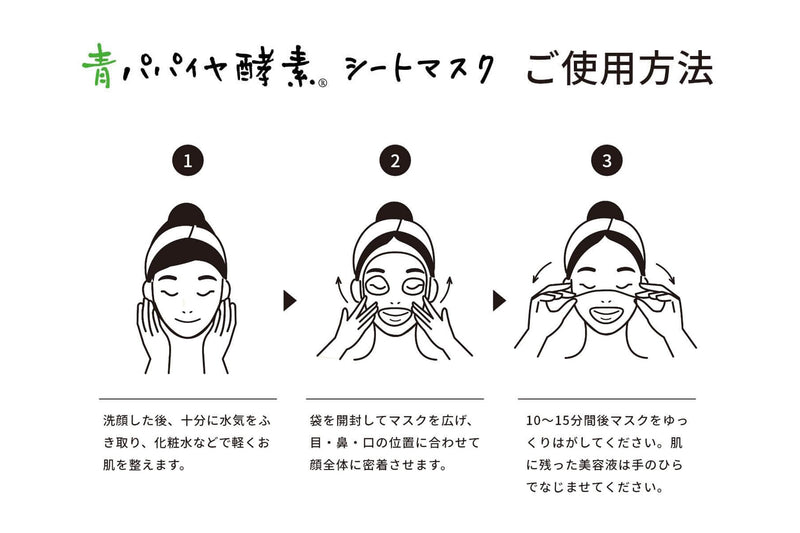 青パパイヤ酵素® シートマスク　ご使用方法

1

洗顔した後、十分に水気をふき取り、化粧水などで軽くお肌を整えます。

2

袋を開封してマスクを広げ、目・鼻・口の位置に合わせて顔全体に密着させます。

3

10〜15分間後マスクをゆっくりはがしてください。肌に残った美容液は手のひらでなじませてください。